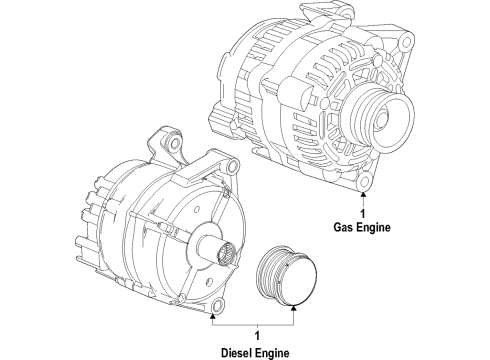 1
Gas Engine

1
Diesel Engine