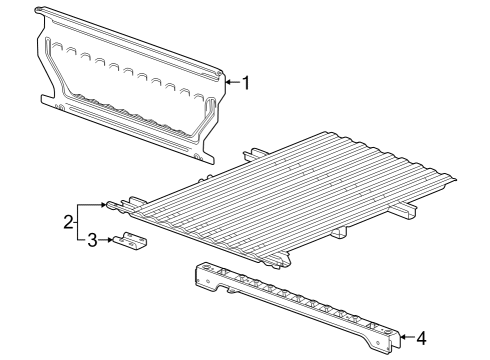 1
2
3
4