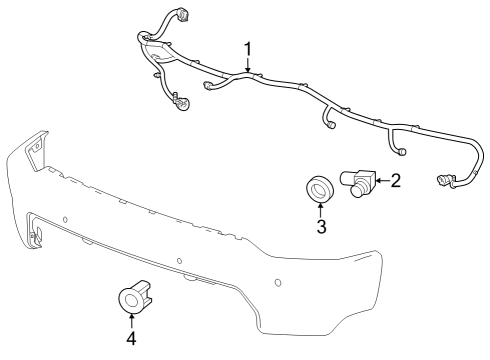 1
2
3
4