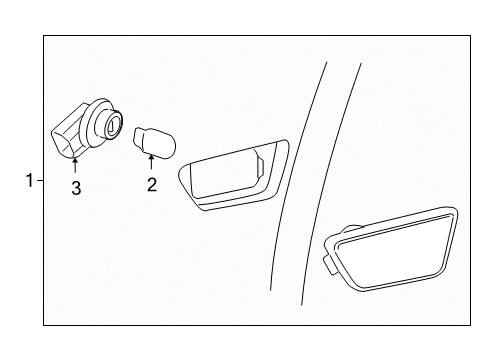 1
3
2