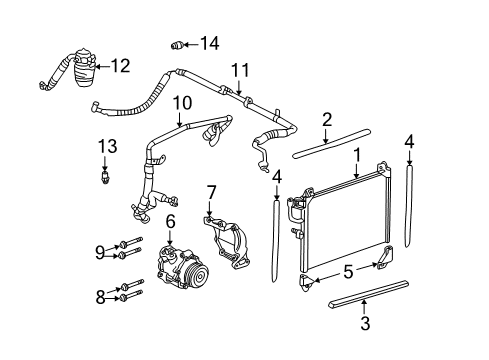 14
12
11
10
2
4
13
1
4
7
6
9
5
8
3