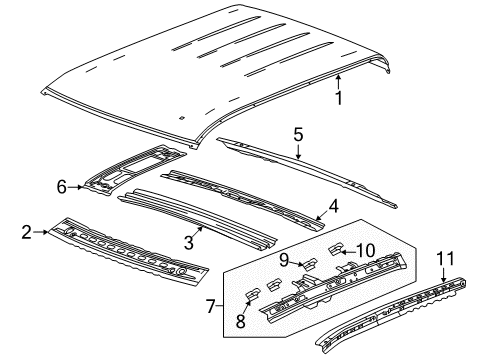 1
5
6
4
2
3
9
10
11
7
8