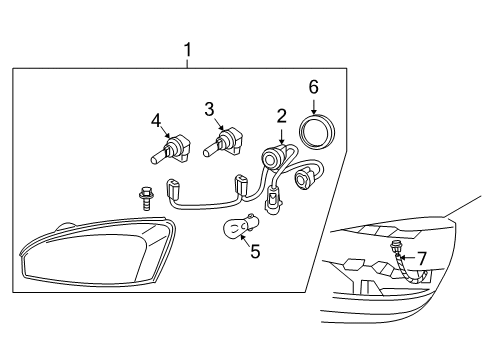 1
6
4
3
2
5
7