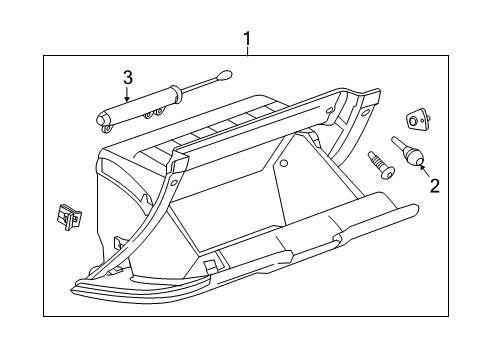 1
3
2