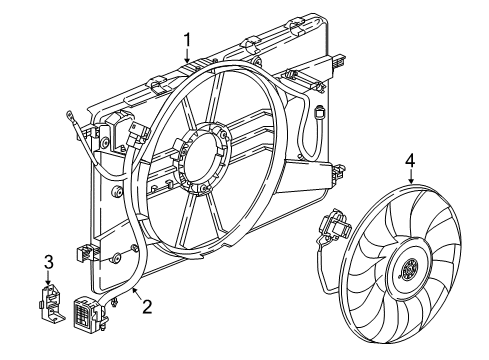 1
4
3
2