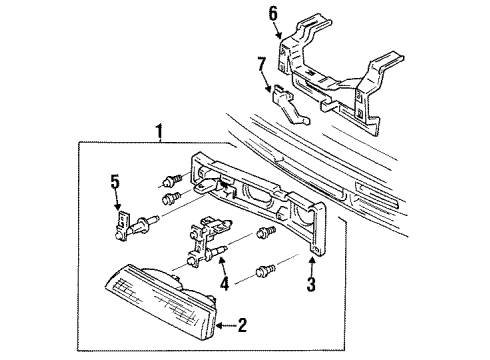 6
7
1
5
4
3
2