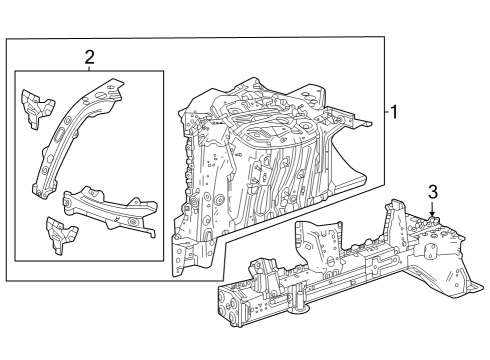 2
1
3