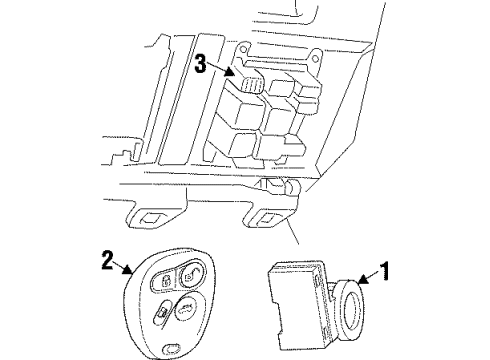 3

2

1