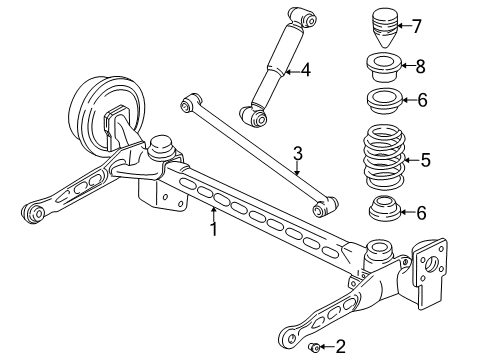 7
4
8
6
3
5
6
1
2