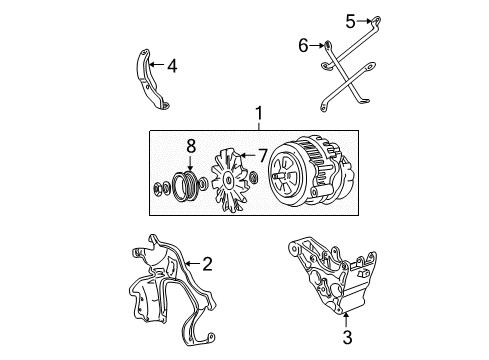 5
6
4
1
8
7
2
3