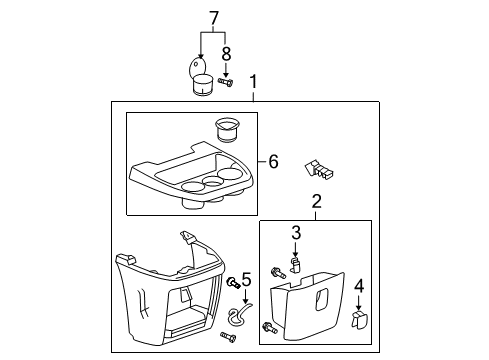 7
8
1
6
2
3
5
4