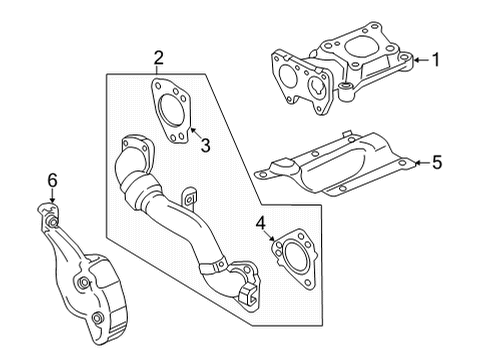 2
1
3
5
6
4