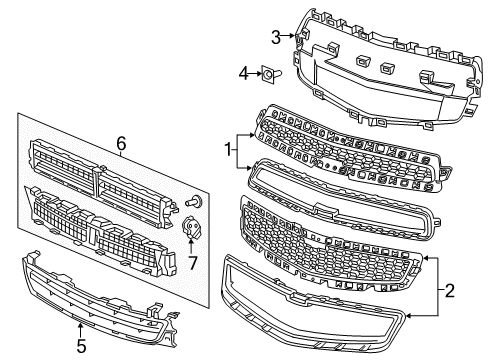 3
4
6
1
7
2
5