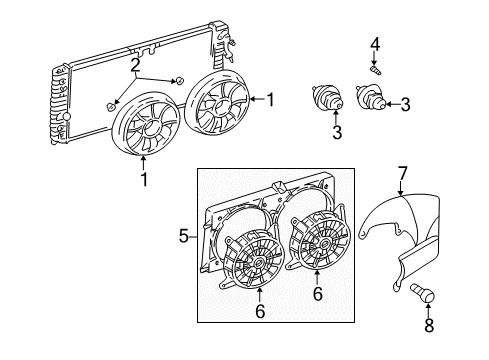 2
4
1
3
3
1
7
5
6
6
8