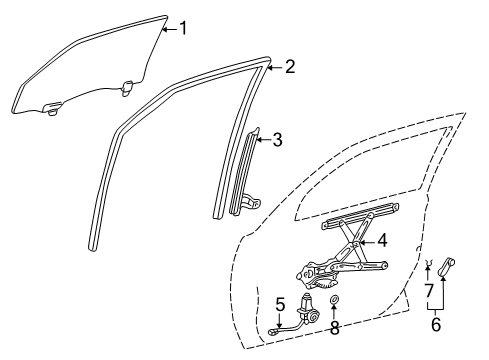 1
2
3
4
5
8
7
6