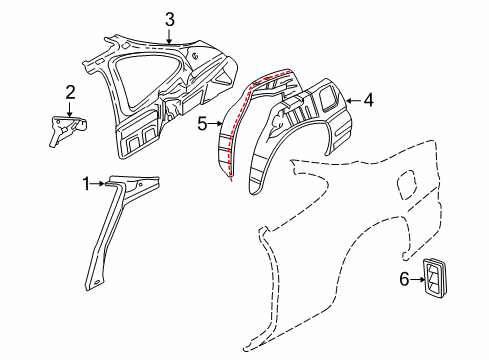 3
2
4
5
1
6