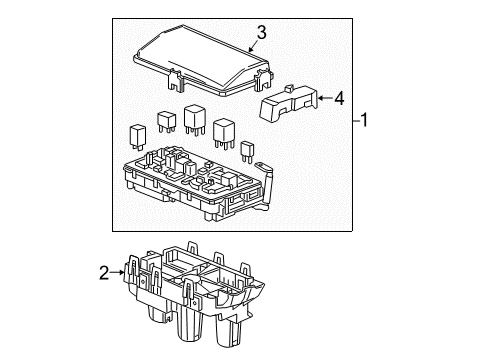 3
4
1
2