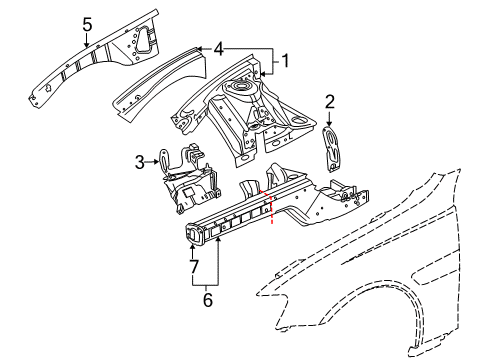 5
4
1
2
3
7
6