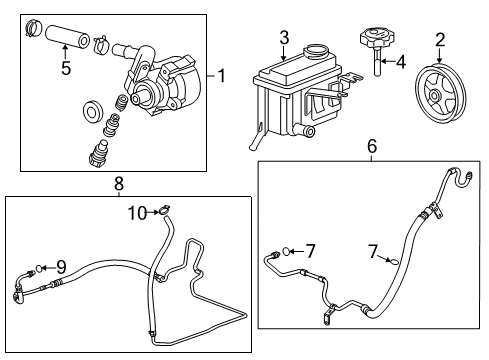 5
1
3
4
2
6
8
10
9
7
7