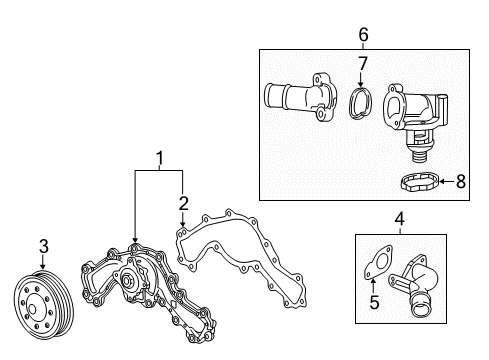 6
7
8
1
2
4
3
5