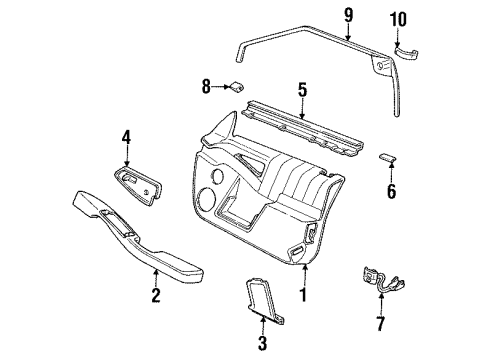 9
10
8
5
4
6
2
1
7
3