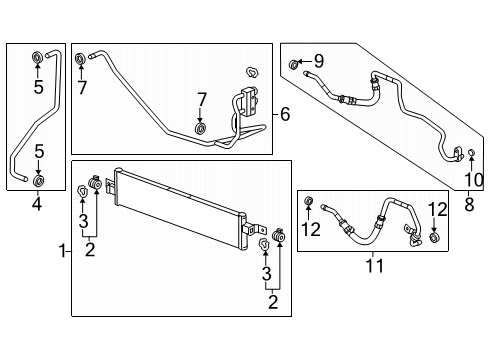 5
5
4
7
7
6
9
10
8
3
2
1
3
2
12
12
11