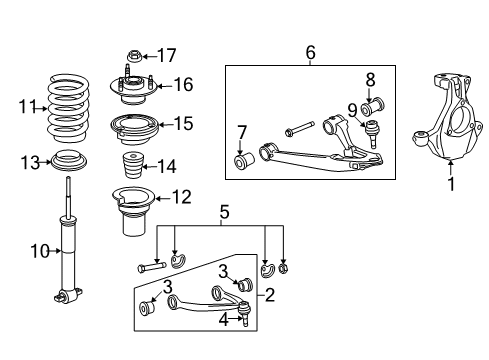 17
16
11
15
13
14
12
10
6
8
9
7
1
5
3
3
2
4