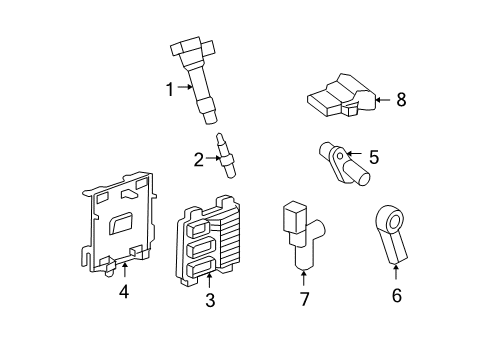 1
8
2
5
4
3
7
6