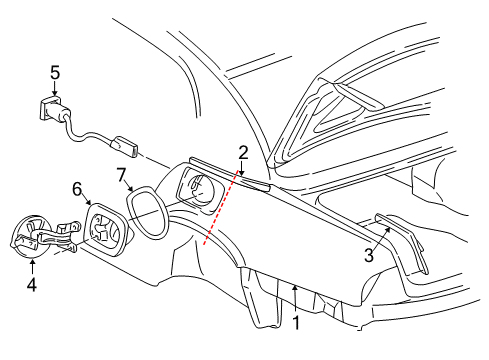 5
2
7
6
3
4
1