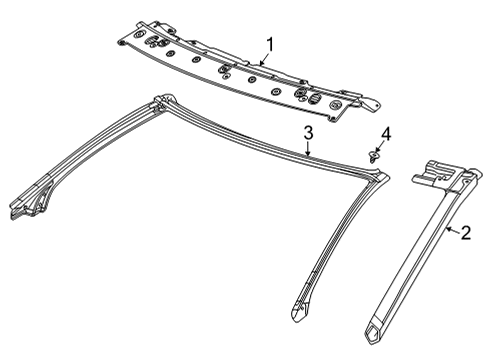 1
3
4
2