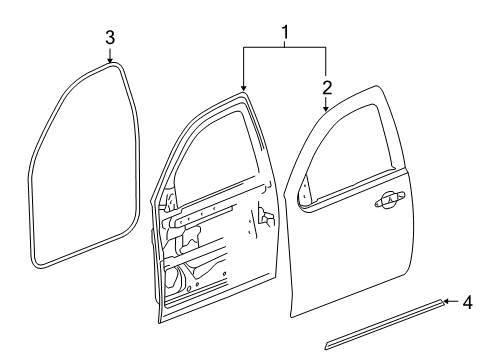 3
1
2
4