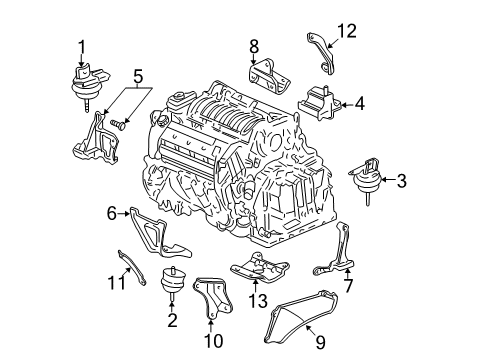 1
5
8
12
4
3
6
11
2
10
13
7
9