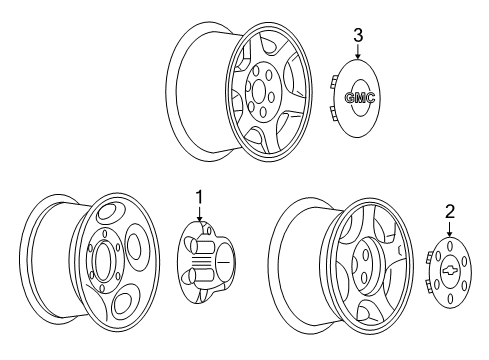 3

GMC

1

2