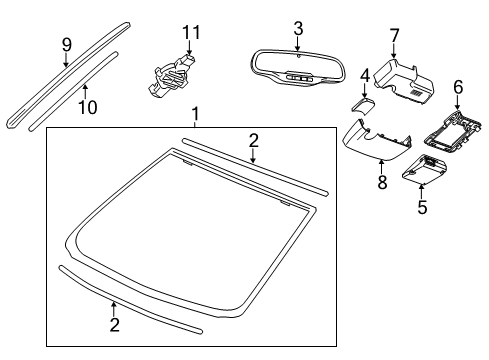 9
10
11
3
7
4
6
1
2
8
5
2