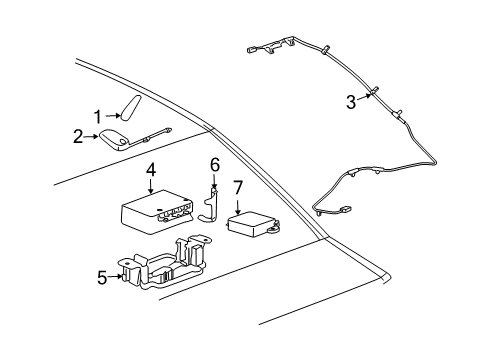 1
2
3
4
6
7
5