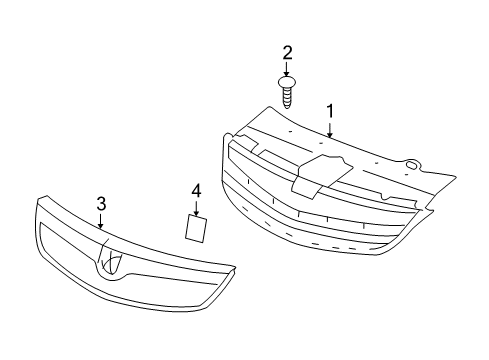 2
1
4
3