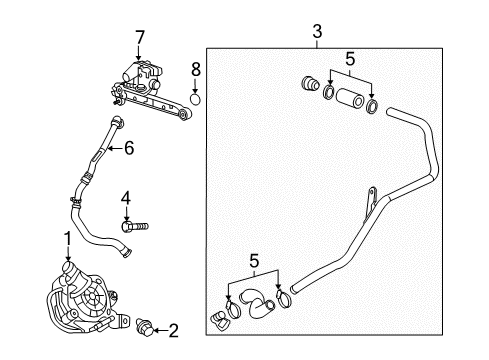 7
8
3
5
6
4
1
5
2