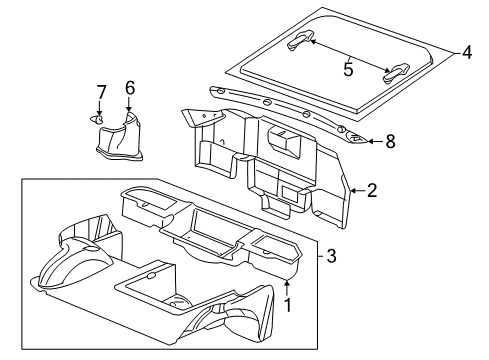 4
5
7
6
8
2
3
1