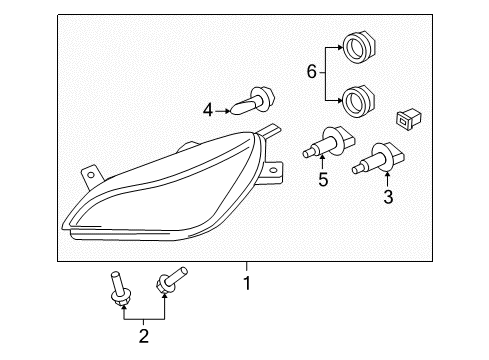 6
4
5
3
1
2