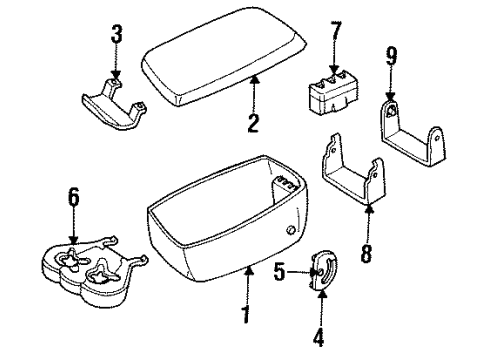 3
2
7
9
6
8
5
1
4