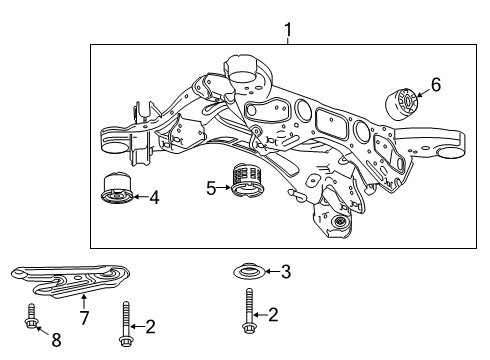 1
6
4
5
3
7
2
2
8