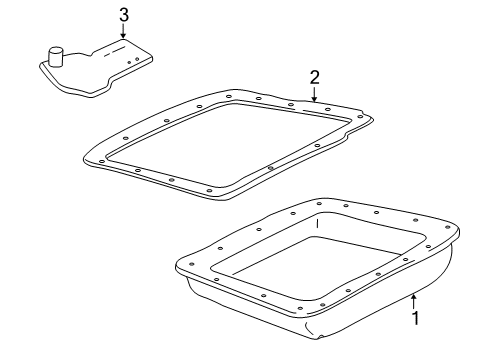 3

2

1