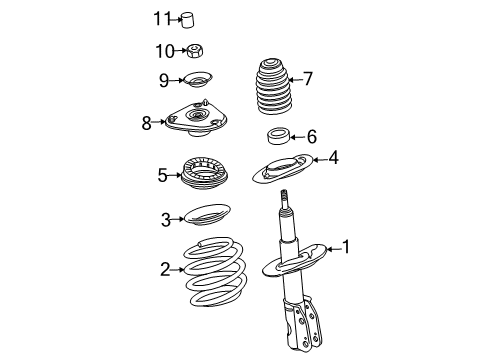 11
10
9
7
8
6
4
5
3
1
2