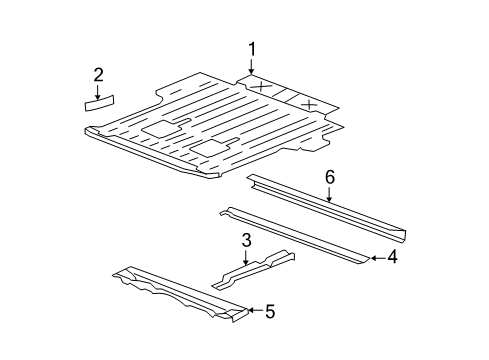 1
2
6
3
4
5