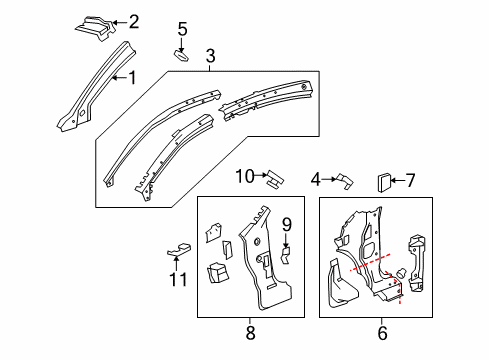 2
5
3
1
10
4
7
9
11
8
6