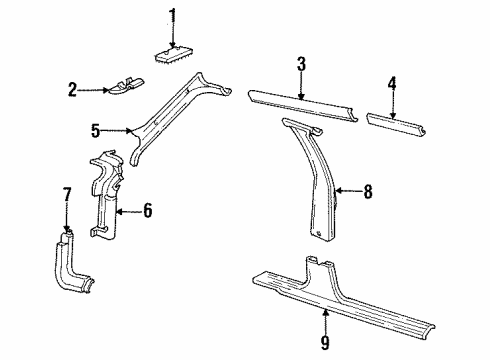 1
2
3
4
5
6
7
8
9