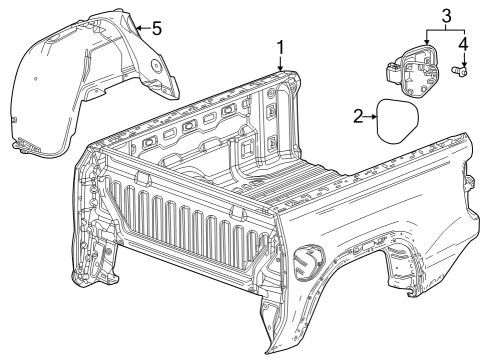 5
1
3
4
2