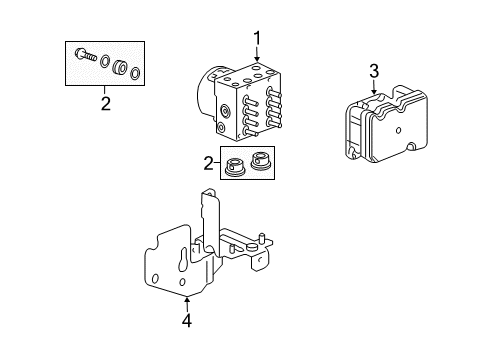 2
1
3
2
4