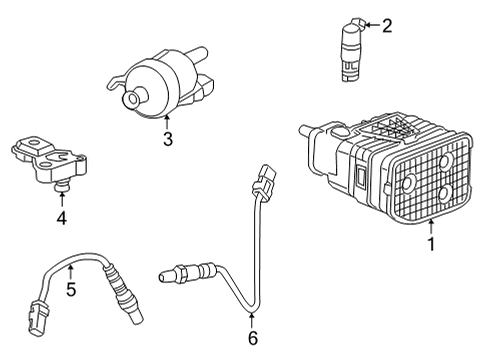 2
3
4
1
5
6