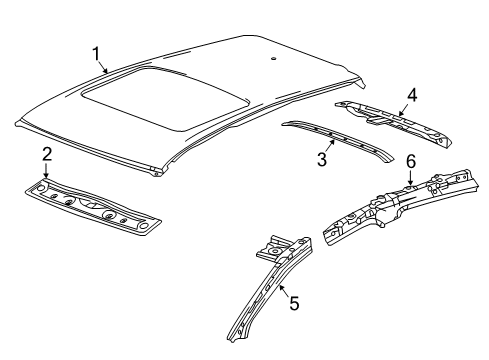 1
4
2
3
6
5